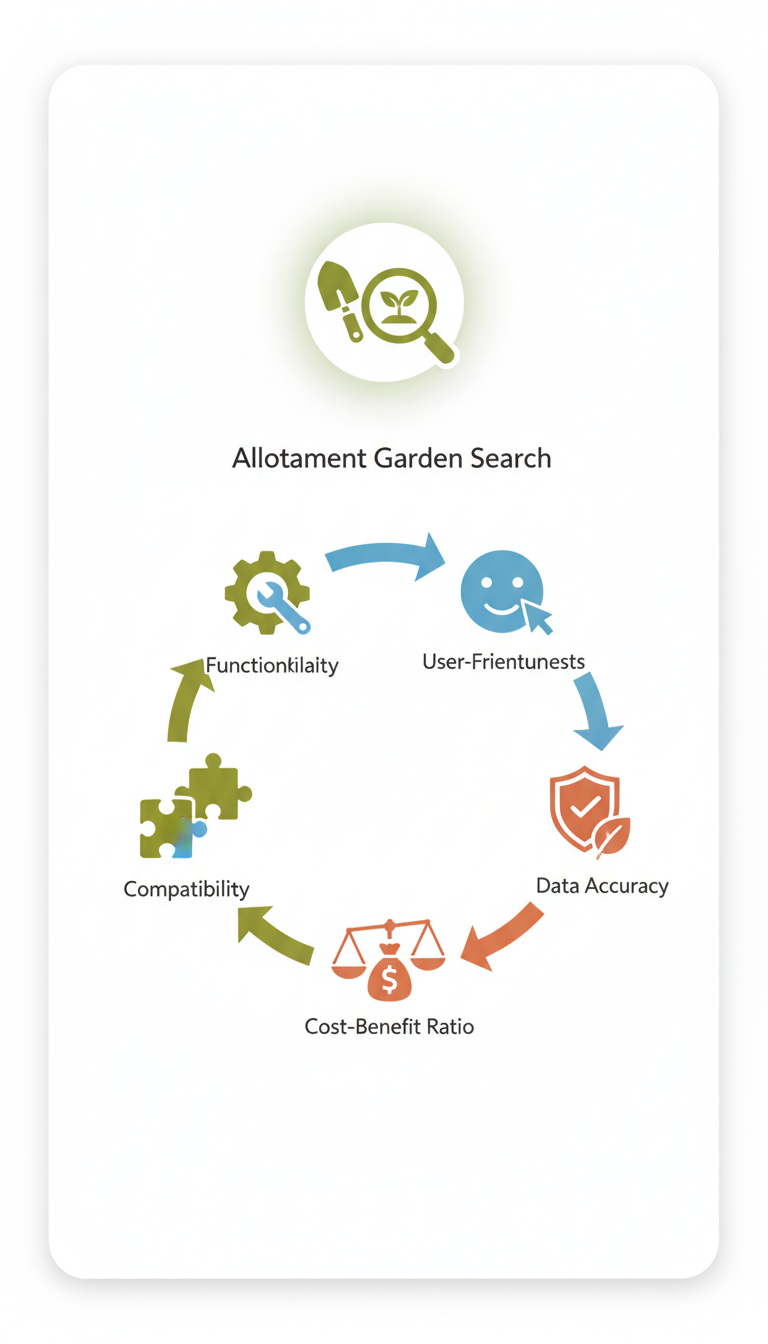 Allotament Garden Search

Functionkilaity

User-Frientunests

Data Accuracy

Cost-Benefit Ratio

Compatibility